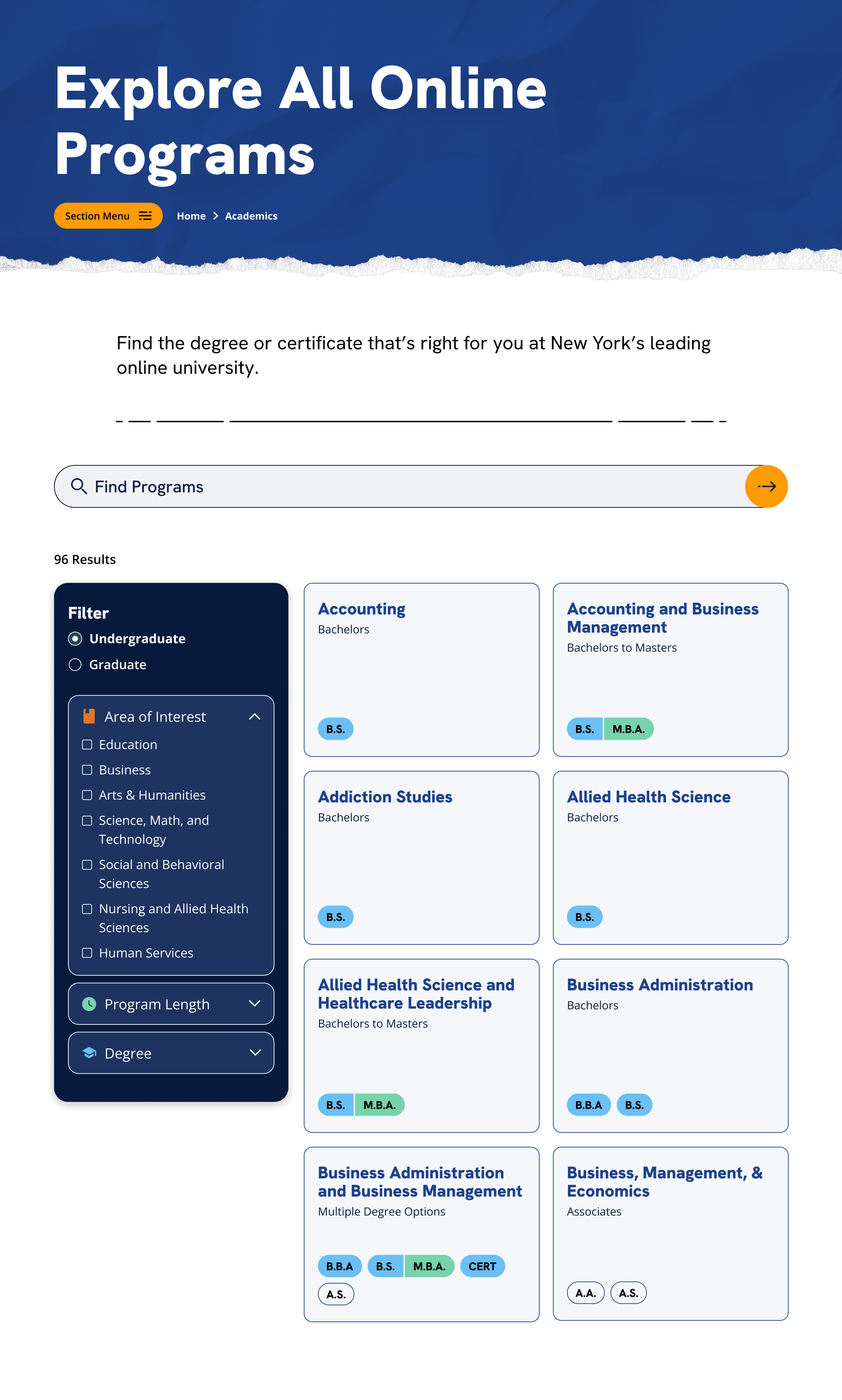 Explore All Online Programs

Section Menu

Home > Academics

Find the degree or certificate that's right for you at New York's leading online university.

Find Programs

96 Results

Filter

Undergraduate

Graduate

Area of Interest

Education

Business

Arts & Humanities

Science, Math, and Technology

Social and Behavioral Sciences

Nursing and Allied Health Sciences

Human Services

Program Length

Degree

Accounting
Bachelors
B.S.

Accounting and Business Management
Bachelors to Masters
B.S. M.B.A.

Addiction Studies
Bachelors
B.S.

Allied Health Science
Bachelors
B.S.

Allied Health Science and Healthcare Leadership
Bachelors to Masters
B.S. M.B.A.

Business Administration
Bachelors
B.B.A B.S.

Business Administration and Business Management
Multiple Degree Options
B.B.A B.S. M.B.A. CERT A.S.

Business, Management, & Economics
Associates
A.A. A.S.